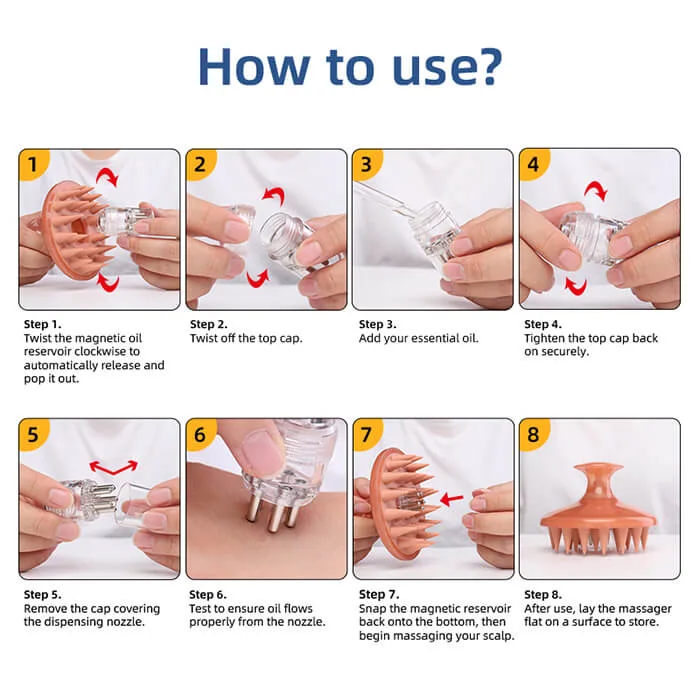 How to use?

1

Step 1.
Twist the magnetic oil reservoir clockwise to automatically release and pop it out.

2

Step 2.
Twist off the top cap.

3

Step 3.
Add your essential oil.

4

Step 4.
Tighten the top cap back on securely.

5

Step 5.
Remove the cap covering the dispensing nozzle.

6

Step 6.
Test to ensure oil flows properly from the nozzle.

7

Step 7.
Snap the magnetic reservoir back onto the bottom, then begin massaging your scalp.

8

Step 8.
After use, lay the massager flat on a surface to store.