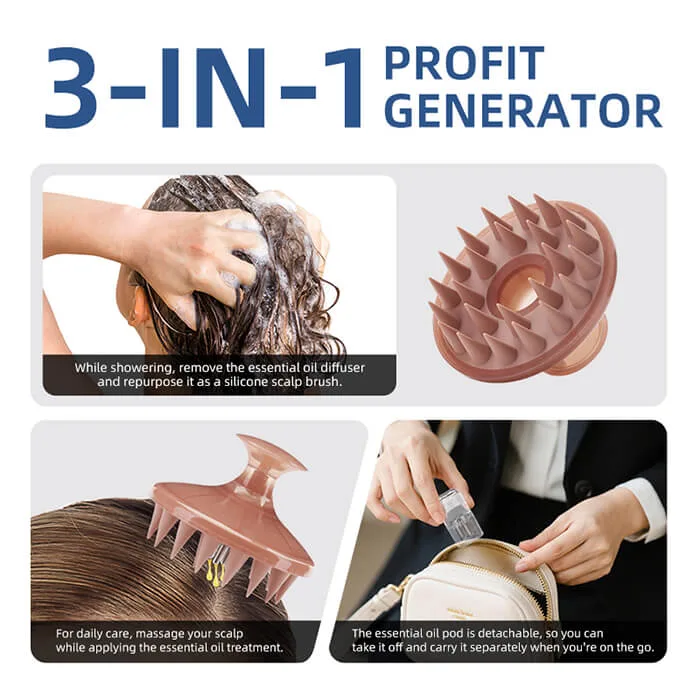 3-IN-1 PROFIT GENERATOR

While showering, remove the essential oil diffuser and repurpose it as a silicone scalp brush.

For daily care, massage your scalp while applying the essential oil treatment.

The essential oil pod is detachable, so you can take it off and carry it separately when you're on the go.